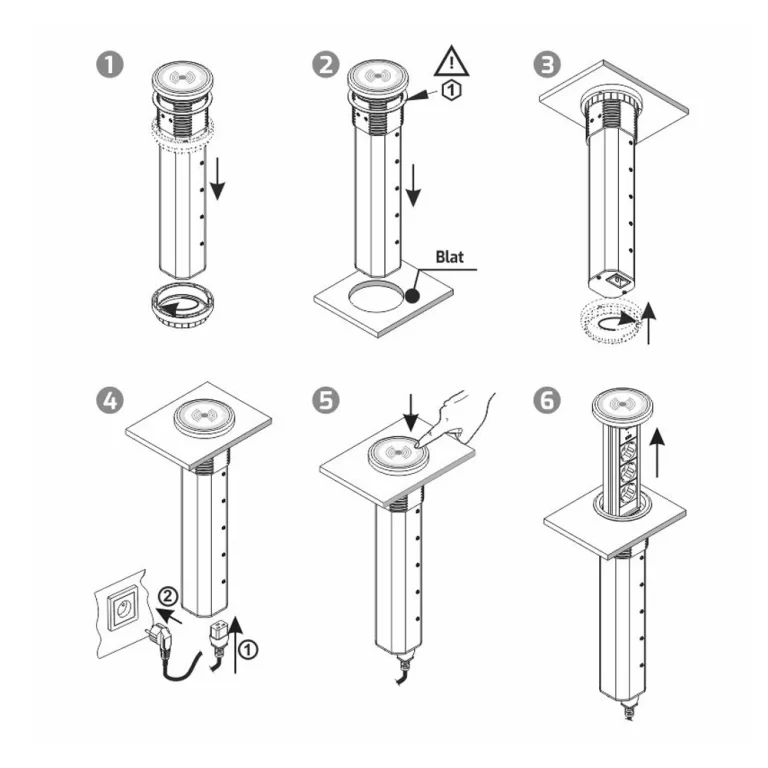 1

2

1

Blat

3

4

2

1

5

6