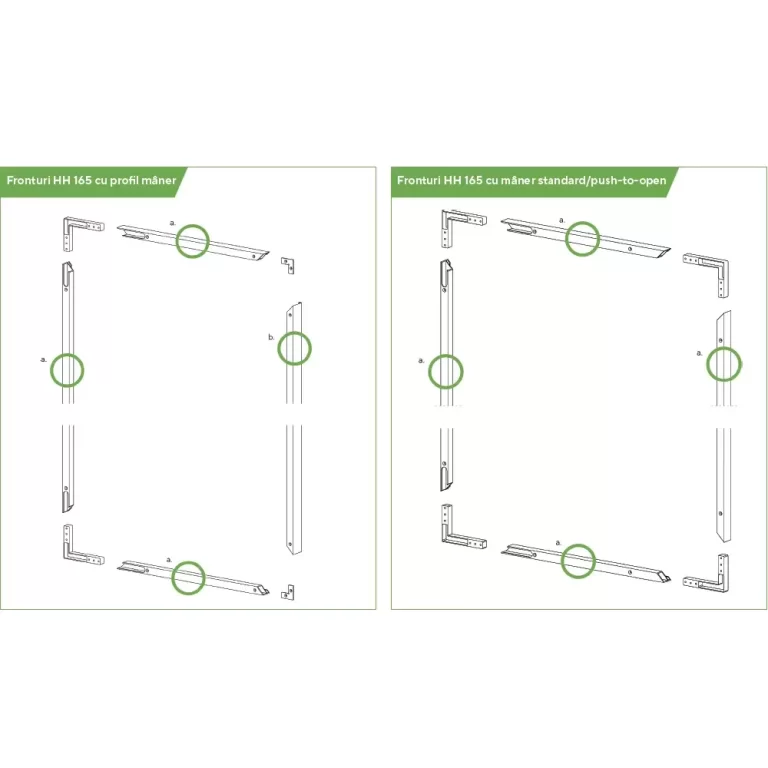 Fronturi HH 165 cu profil mâner

a.

a.

b.

a.

Fronturi HH 165 cu mâner standard/push-to-open

a.

a.

a.

a.