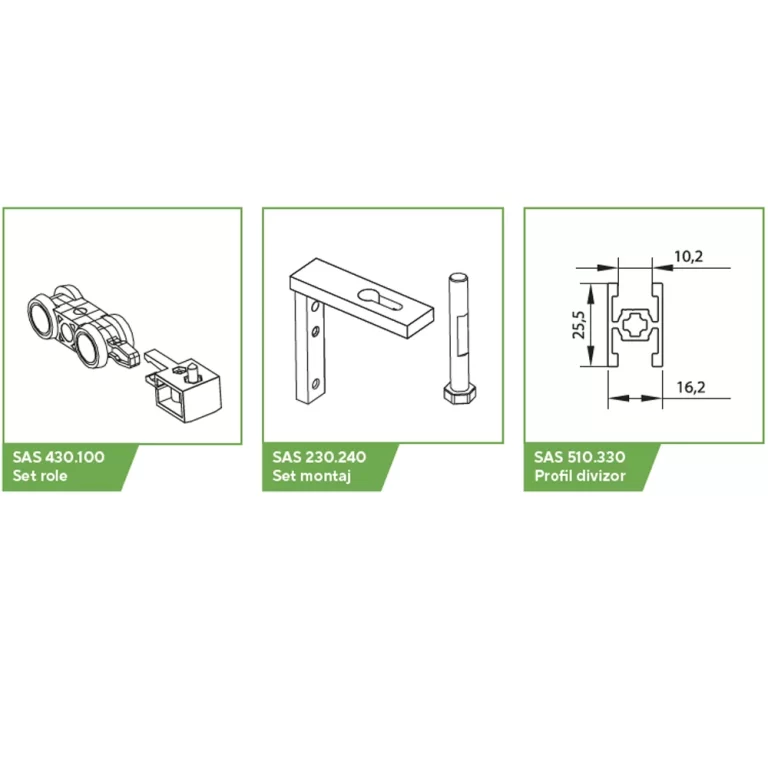 SAS 430.100
Set role

SAS 230.240
Set montaj

10,2
25,5
16,2

SAS 510.330
Profil divizor