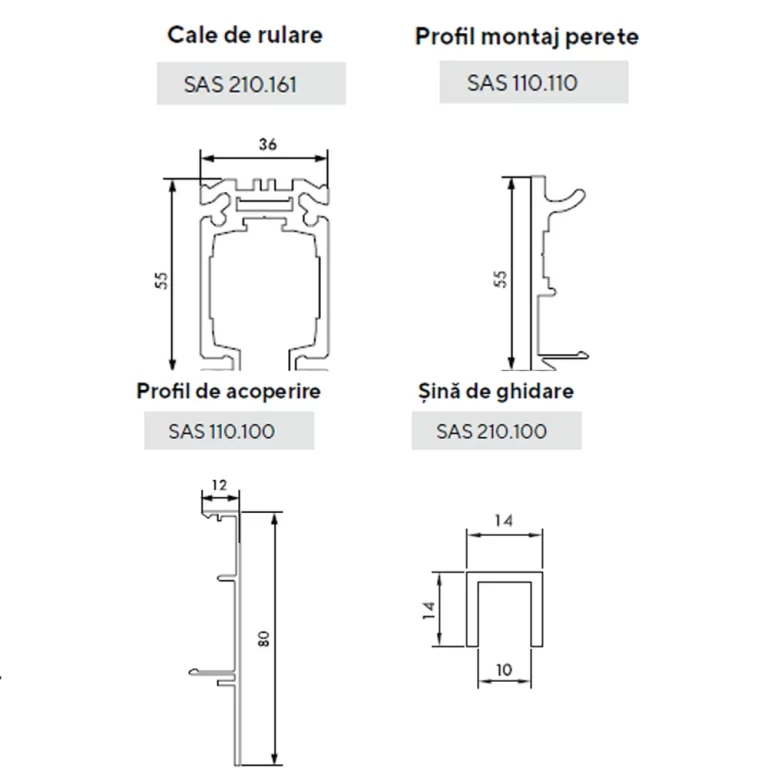 Cale de rulare

SAS 210.161

36

55

Profil montaj perete

SAS 110.110

55

Profil de acoperire

SAS 110.100

12

80

Șină de ghidare

SAS 210.100

14

14

10