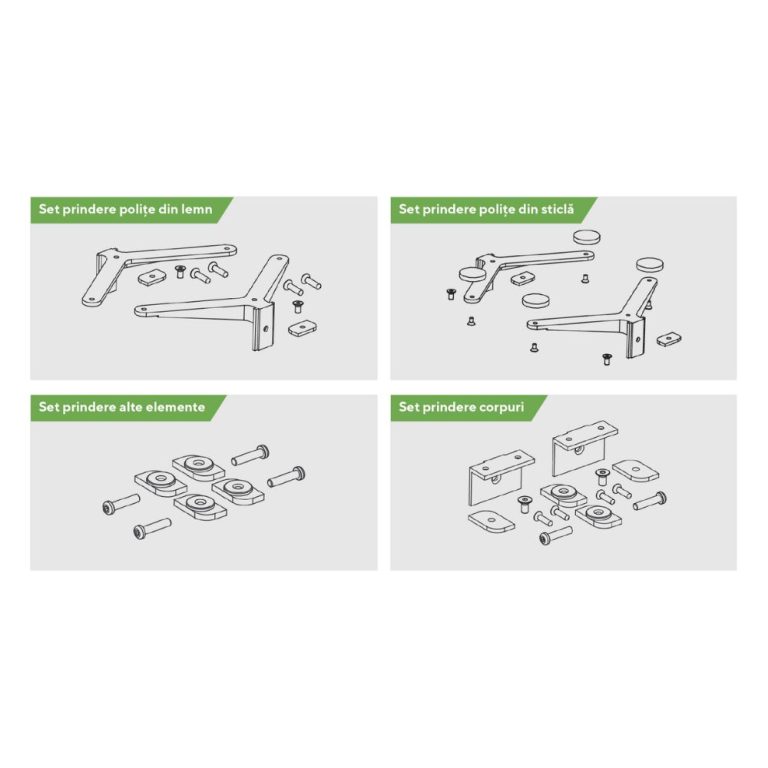 Set prindere polițe din lemn

Set prindere polițe din sticlă

Set prindere alte elemente

Set prindere corpuri